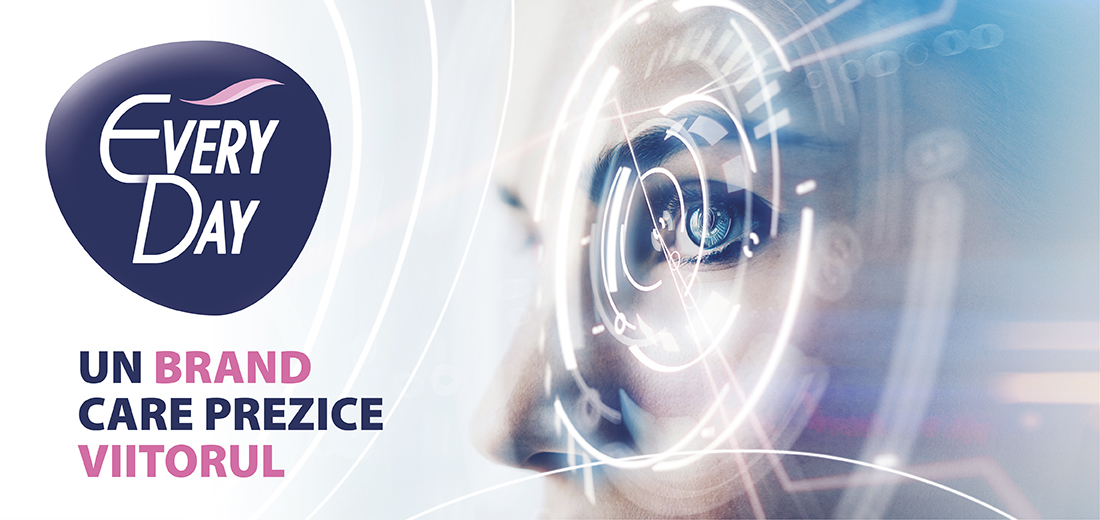 EVERY DAY

UN BRAND CARE PREZICE VIITORUL