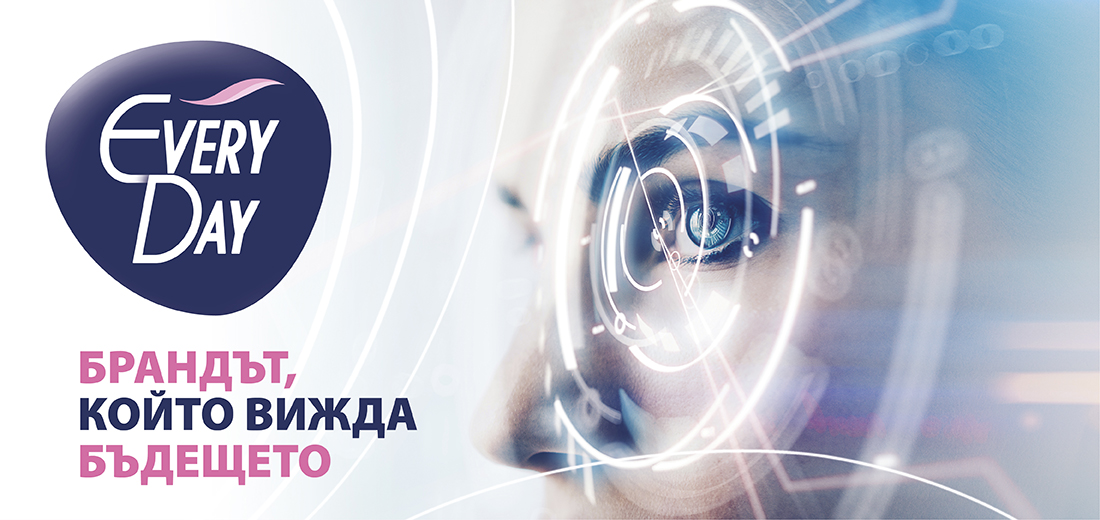 EVERY DAY

БРАНДЪТ,
КОЙТО ВИЖДА
БЪДЕЩЕТО