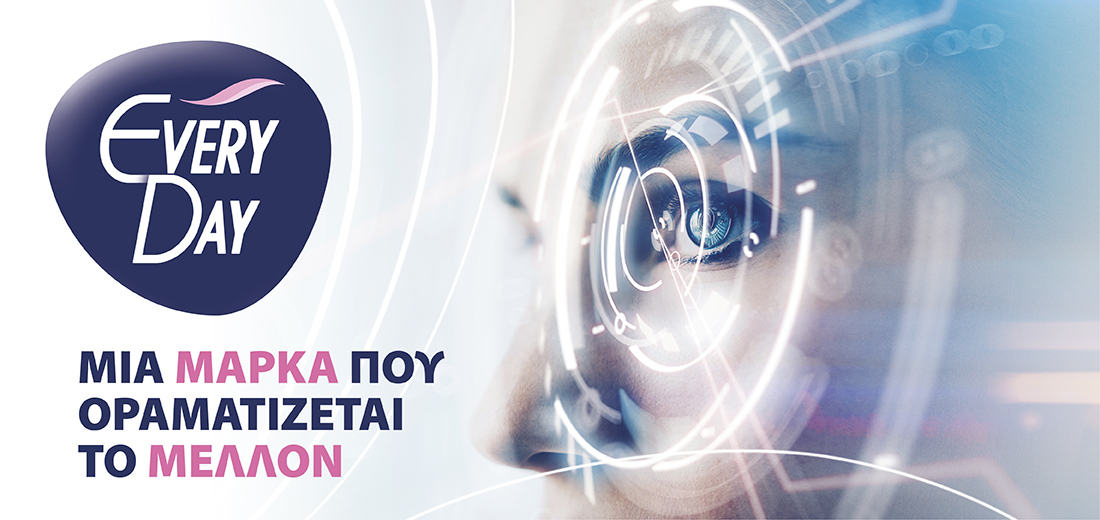 EVERY DAY

ΜΙΑ ΜΑΡΚΑ ΠΟΥ ΟΡΑΜΑΤΙΖΕΤΑΙ ΤΟ ΜΕΛΛΟΝ