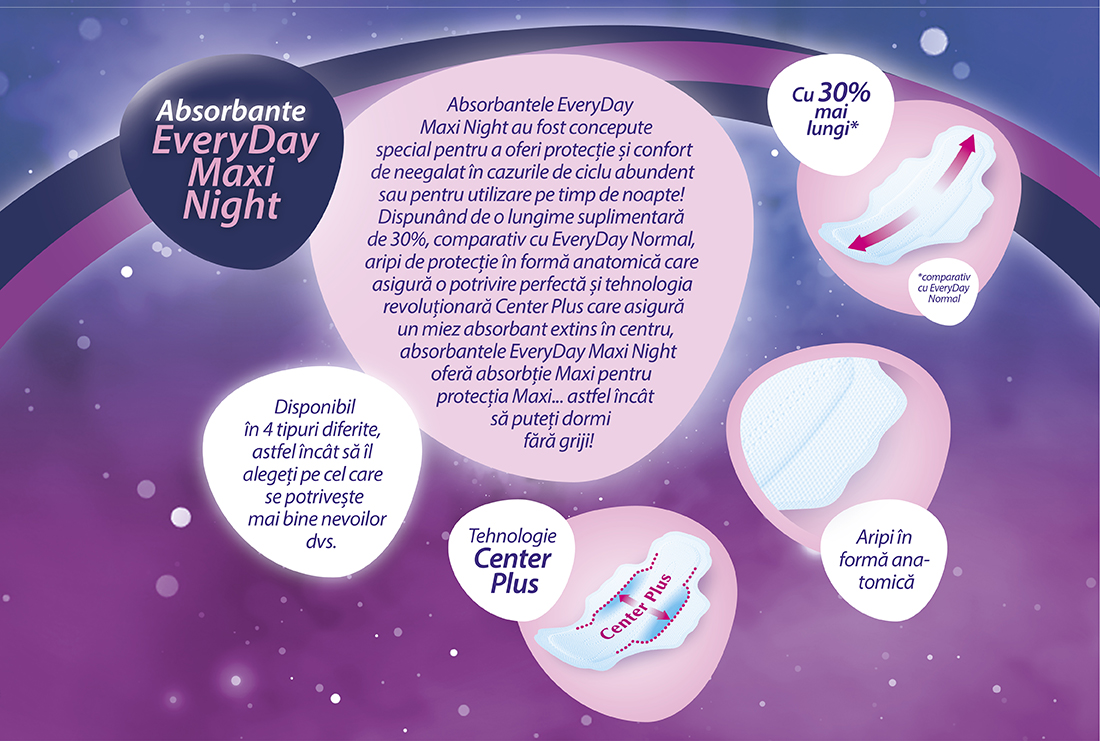 Absorbante EveryDay Maxi Night

Absorbantele EveryDay Maxi Night au fost concepute special pentru a oferi protecție și confort de neegalat în cazurile de ciclu abundent sau pentru utilizare pe timp de noapte! Dispunând de o lungime suplimentară de 30%, comparativ cu EveryDay Normal, aripi de protecție în formă anatomică care asigură o potrivire perfectă și tehnologia revoluționară Center Plus care asigură un miez absorbant extins în centru, absorbantele EveryDay Maxi Night oferă absorbție Maxi pentru protecția Maxi... astfel încât să puteți dormi fără griji!

Cu 30% mai lungi*

*comparativ cu EveryDay Normal

Disponibil în 4 tipuri diferite, astfel încât să îl alegeți pe cel care se potrivește mai bine nevoilor dvs.

Tehnologie Center Plus

Center Plus

Aripi în formă anatomică