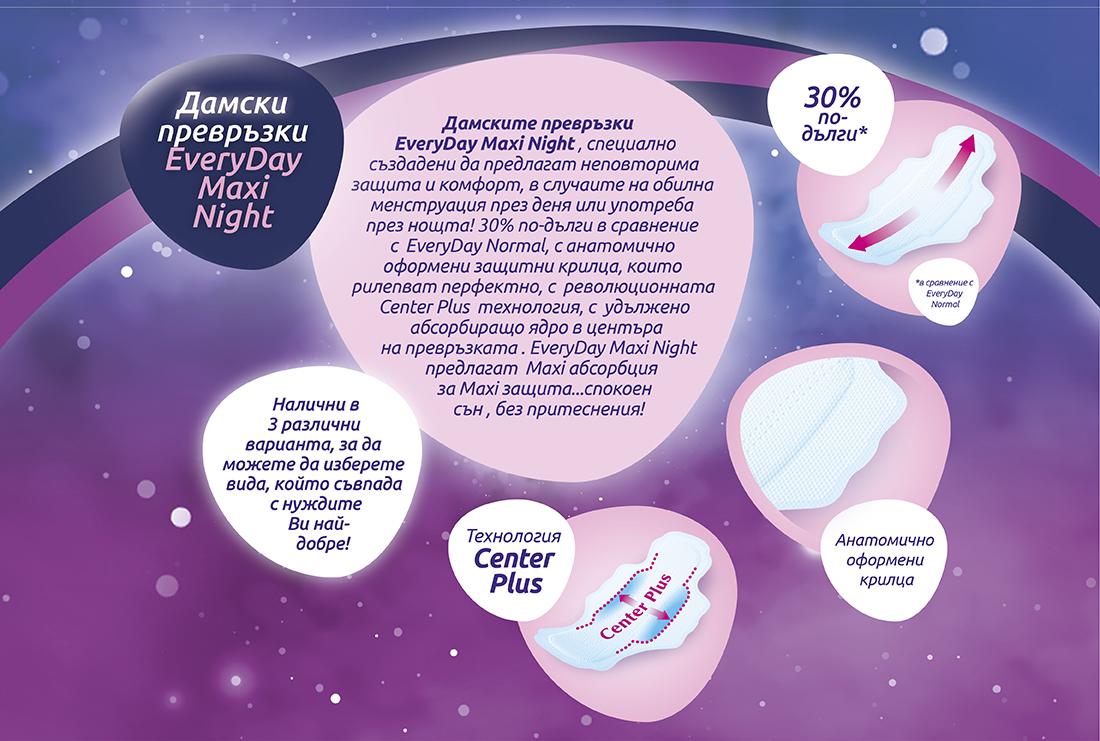 Дамски превръзки EveryDay Maxi Night

Дамските превръзки EveryDay Maxi Night , специално създадени да предлагат неповторима защита и комфорт, в случаите на обилна менструация през деня или употреба през нощта! 30% по-дълги в сравнение с EveryDay Normal, с анатомично оформени защитни крилца, които рилепват перфектно, с революционната Center Plus технология, с удължено абсорбиращо ядро в центъра на превръзката . EveryDay Maxi Night предлагат Maxi абсорбция за Maxi защита...спокоен сън , без притеснения!

30% по-дълги*

*в сравнение с EveryDay Normal

Налични в 3 различни варианта, за да можете да изберете вида, който съвпада с нуждите Ви най-добре!

Технология Center Plus

Center Plus

Анатомично оформени крилца