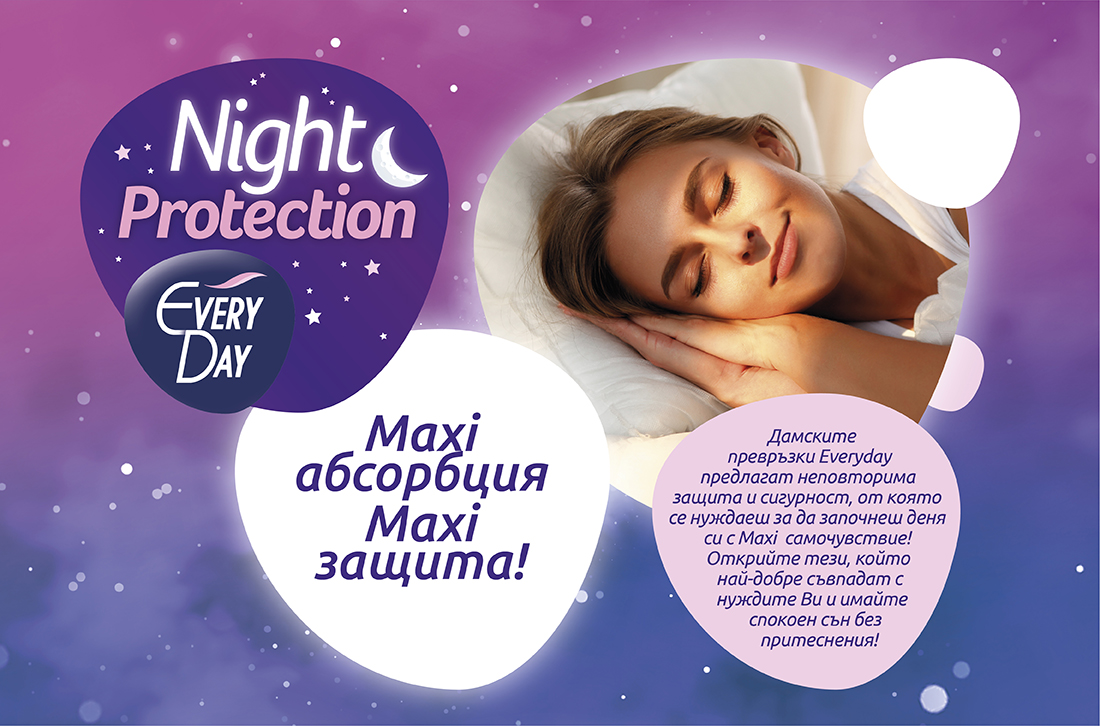 Night Protection

EVERY DAY

Maxi абсорбция Maxi защита!

Дамските превръзки Everyday предлагат неповторима защита и сигурност, от която се нуждаеш за да започнеш деня си с Maxi самочувствие! Открийте тези, който най-добре съвпадат с нуждите Ви и имайте спокоен сън без притеснения!