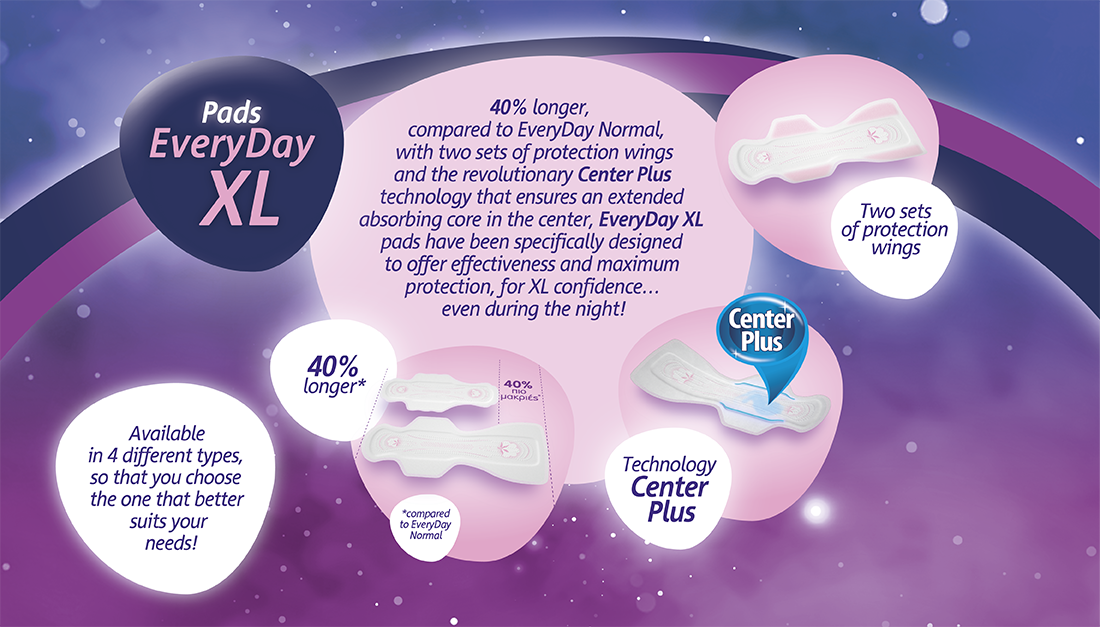 Pads
EveryDay
XL

40% longer, compared to EveryDay Normal, with two sets of protection wings and the revolutionary Center Plus technology that ensures an extended absorbing core in the center, EveryDay XL pads have been specifically designed to offer effectiveness and maximum protection, for XL confidence… even during the night!

Two sets of protection wings

40% longer*

40% πιο μακριές*

*compared to EveryDay Normal

Center Plus

Technology Center Plus

Available in 4 different types, so that you choose the one that better suits your needs!