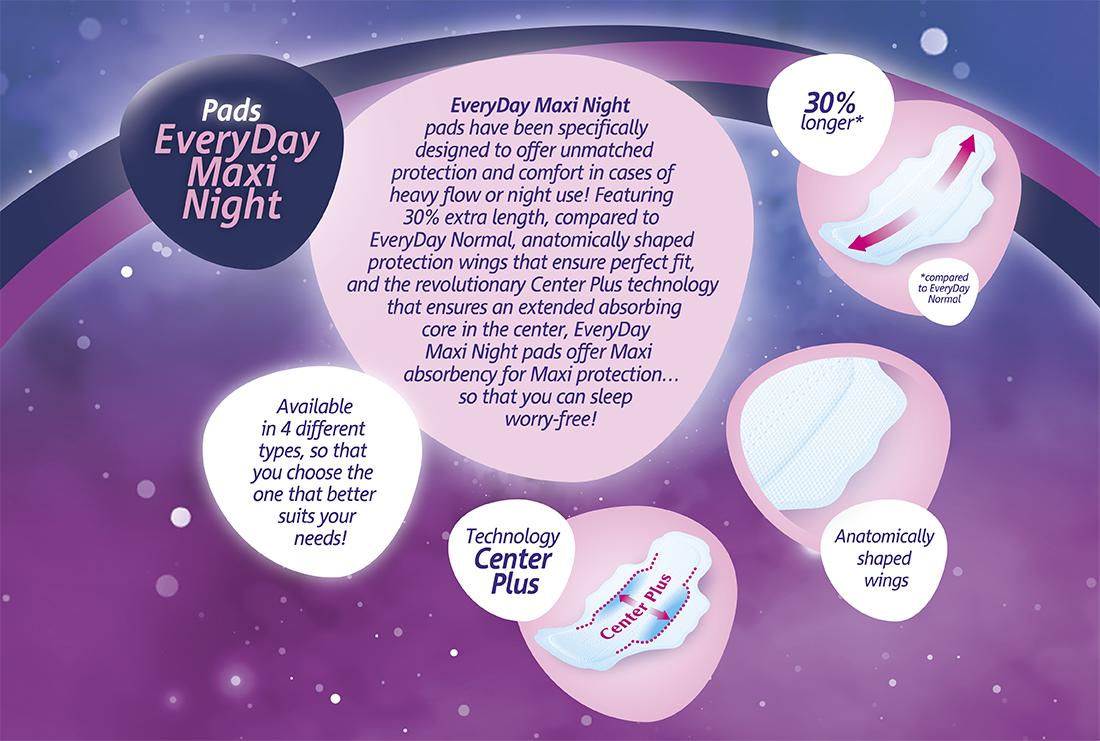 Pads
EveryDay Maxi Night

EveryDay Maxi Night pads have been specifically designed to offer unmatched protection and comfort in cases of heavy flow or night use! Featuring 30% extra length, compared to EveryDay Normal, anatomically shaped protection wings that ensure perfect fit, and the revolutionary Center Plus technology that ensures an extended absorbing core in the center, EveryDay Maxi Night pads offer Maxi absorbency for Maxi protection… so that you can sleep worry-free!

30% longer*

*compared to EveryDay Normal

Available in 4 different types, so that you choose the one that better suits your needs!

Technology Center Plus

Center Plus

Anatomically shaped wings